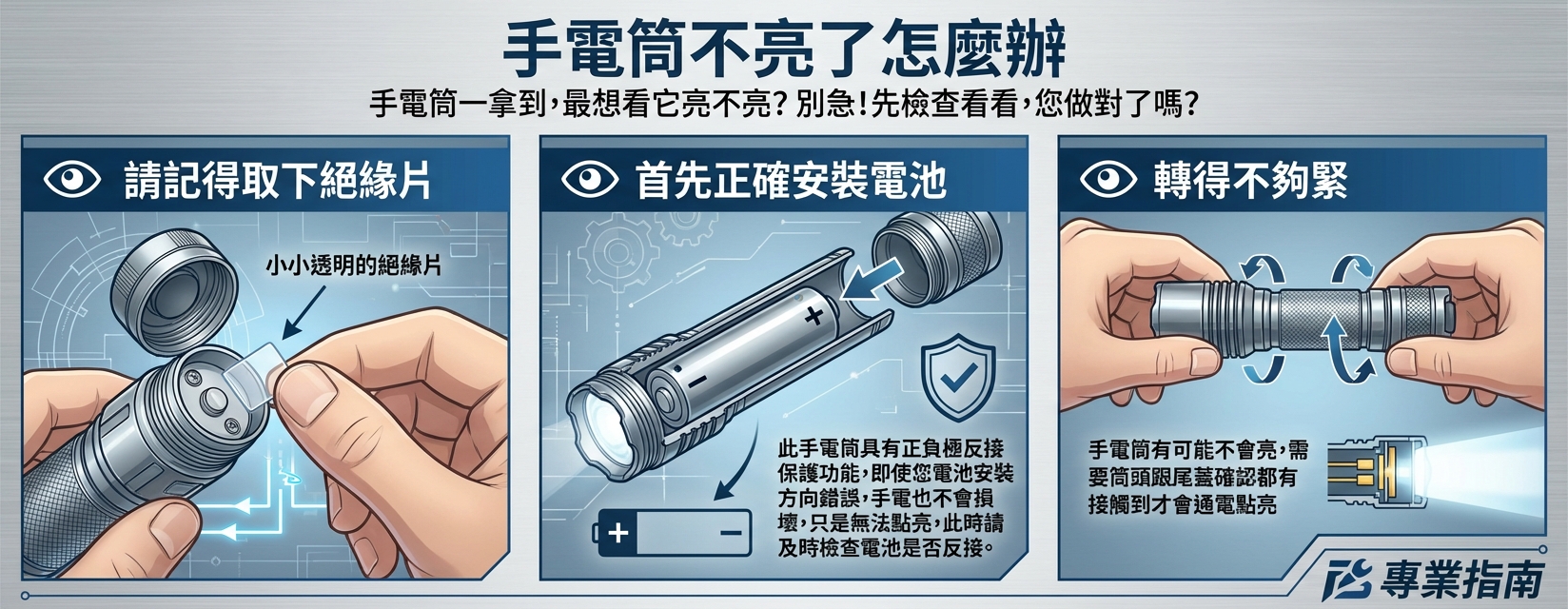 手電筒不亮了怎麼辦

手電筒一拿到，最想看它亮不亮？別急！先檢查看看，您做對了嗎？

請記得取下絕緣片

小小透明的絕緣片

首先正確安裝電池

+

−

+ −

此手電筒具有正負極反接保護功能，即使您電池安裝方向錯誤，手電也不會損壞，只是無法點亮，此時請及時檢查電池是否反接。

轉得不夠緊

手電筒有可能不會亮，需要筒頭跟尾蓋確認都有接觸到才會通電點亮

專業指南