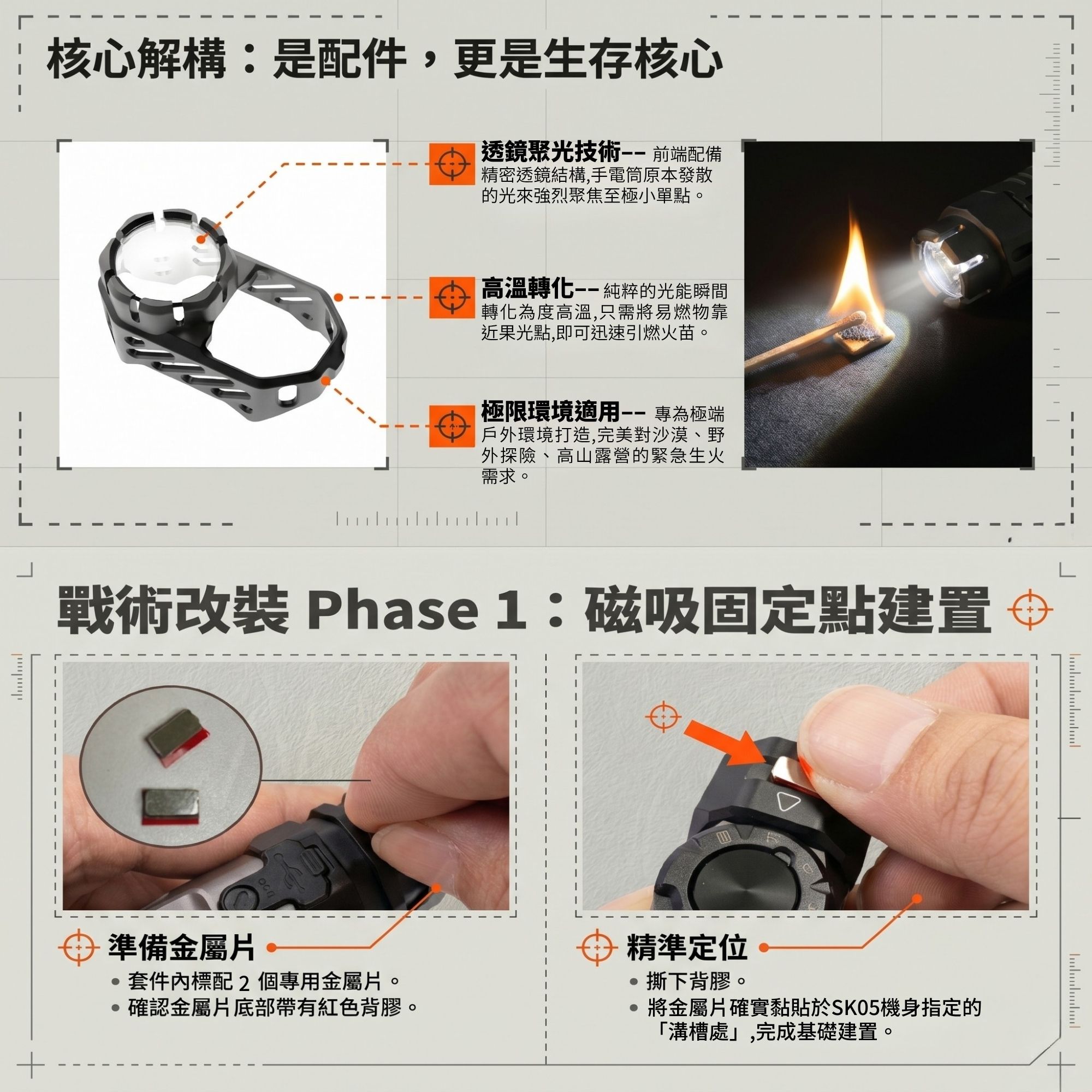 核心解構：是配件，更是生存核心

透鏡聚光技術-- 前端配備精密透鏡結構,手電筒原本發散的光來強烈聚焦至極小單點。

高溫轉化-- 純粹的光能瞬間轉化為度高溫,只需將易燃物靠近果光點,即可迅速引燃火苗。

極限環境適用-- 專為極端戶外環境打造,完美對沙漠、野外探險、高山露營的緊急生火需求。

戰術改裝 Phase 1：磁吸固定點建置

準備金屬片
• 套件內標配 2 個專用金屬片。
• 確認金屬片底部帶有紅色背膠。

精準定位
• 撕下背膠。
• 將金屬片確實黏貼於SK05機身指定的「溝槽處」,完成基礎建置。