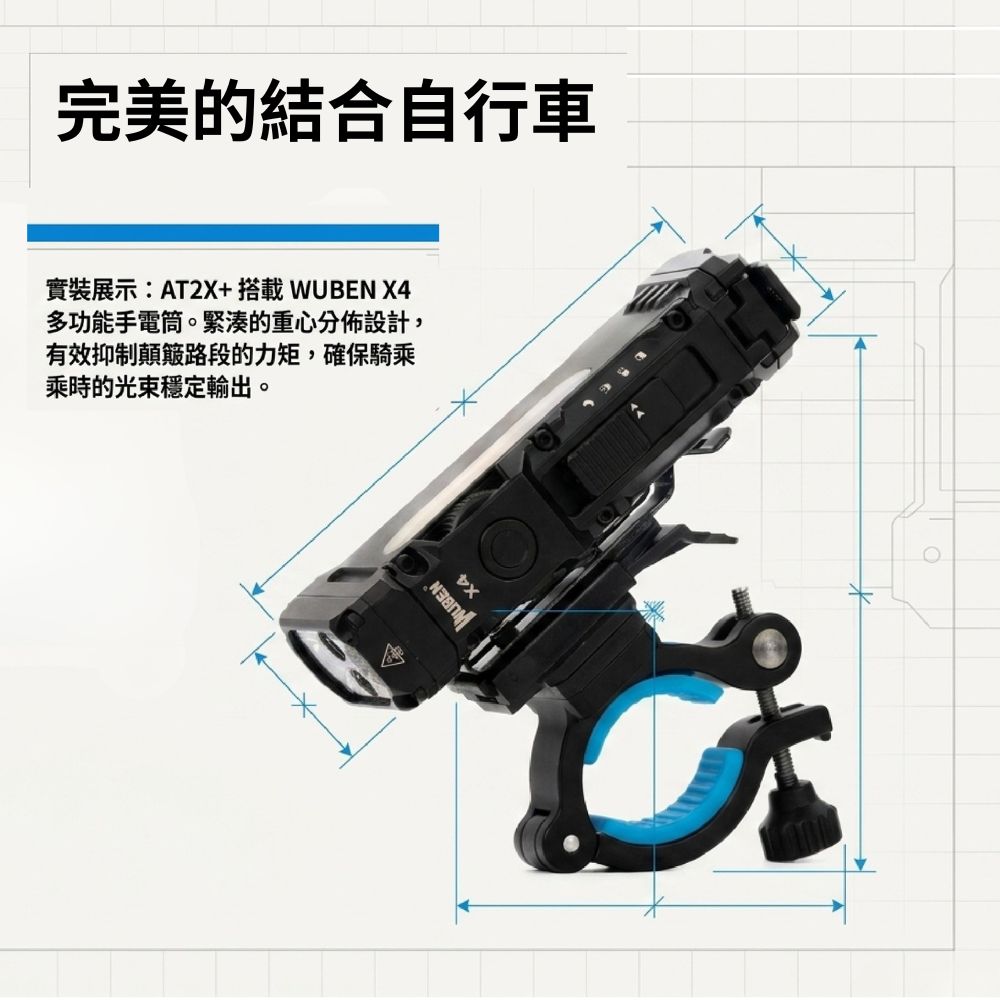 完美的結合自行車

實裝展示：AT2X+ 搭載 WUBEN X4 多功能手電筒。緊湊的重心分佈設計，有效抑制顛簸路段的力矩，確保騎乘乘時的光束穩定輸出。

WUBEN
X4